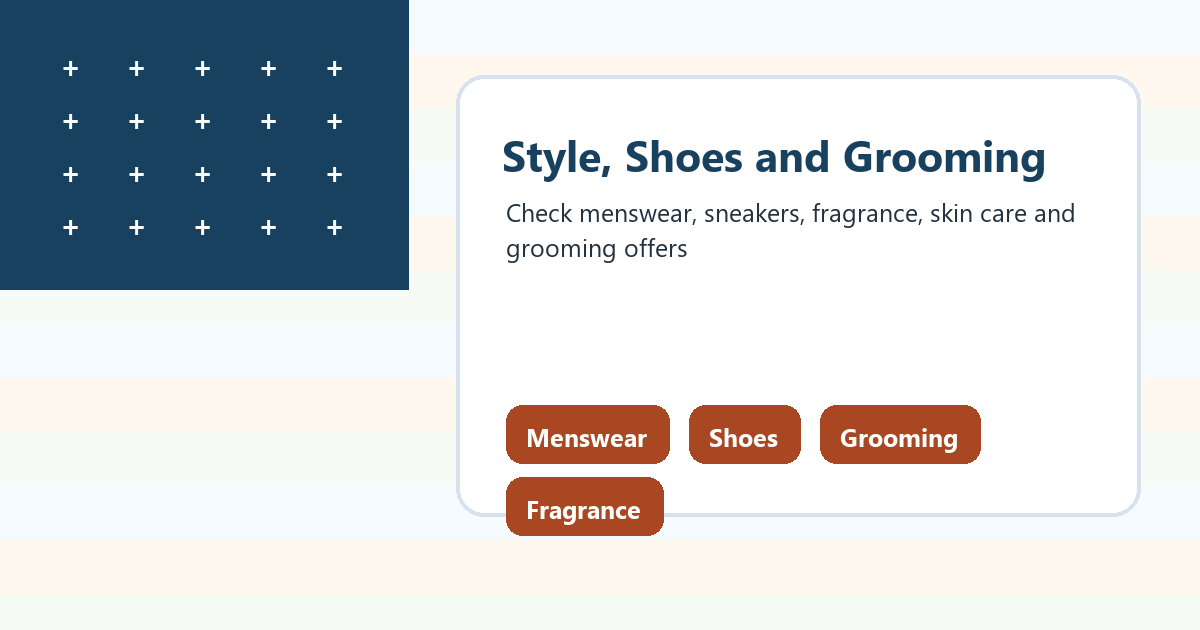 Style, Shoes and Grooming

Check menswear, sneakers, fragrance, skin care and grooming offers

Menswear
Shoes
Grooming
Fragrance